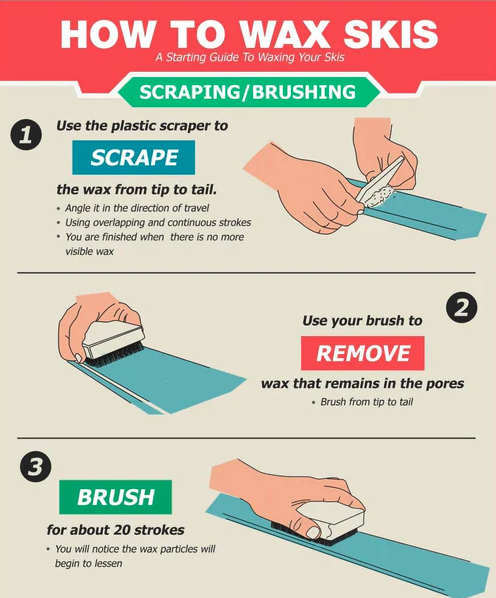 HOW TO WAX SKIS
A Starting Guide To Waxing Your Skis

SCRAPING/BRUSHING

1
Use the plastic scraper to
SCRAPE
the wax from tip to tail.
• Angle it in the direction of travel
• Using overlapping and continuous strokes
• You are finished when there is no more visible wax

2
Use your brush to
REMOVE
wax that remains in the pores
• Brush from tip to tail

3
BRUSH
for about 20 strokes
• You will notice the wax particles will begin to lessen